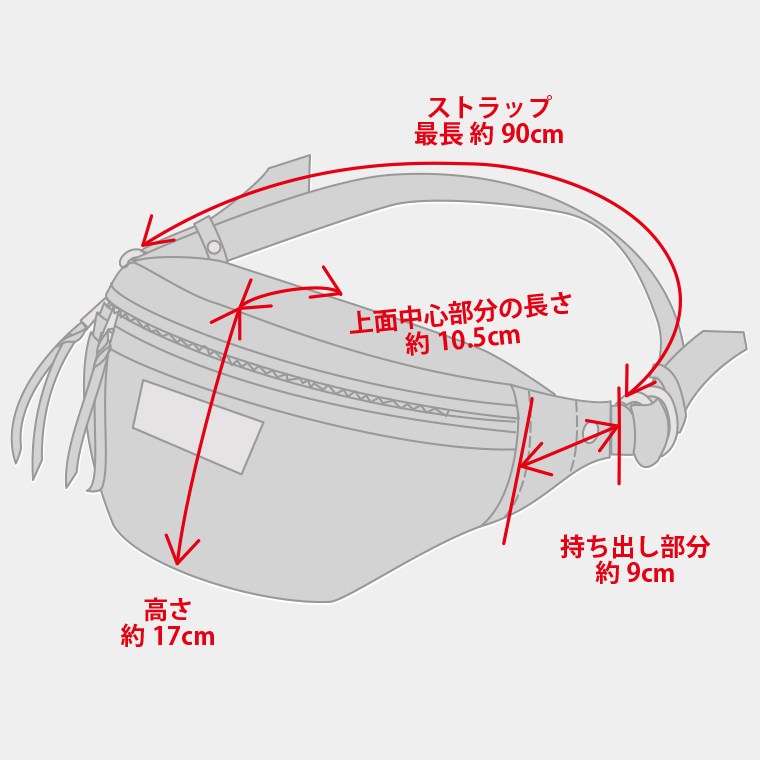 ストラップ
最長 約 90cm

上面中心部分の長さ
約 10.5cm

持ち出し部分
約 9cm

高さ
約 17cm